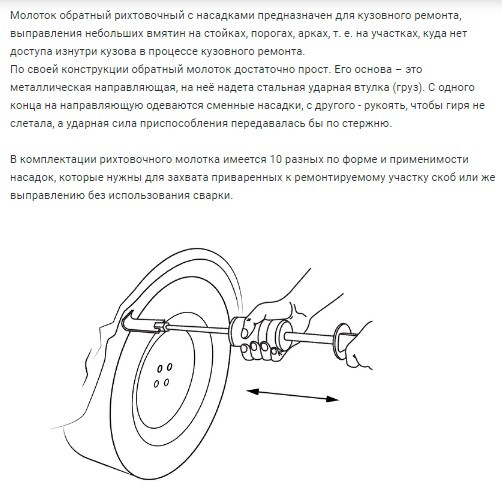 Молоток обратный рихтовочный с насадками предназначен для кузовного ремонта, выправления небольших вмятин на стойках, порогах, арках, т. е. на участках, куда нет доступа изнутри кузова в процессе кузовного ремонта.
По своей конструкции обратный молоток достаточно прост. Его основа – это металлическая направляющая, на неё надета стальная ударная втулка (груз). С одного конца на направляющую одеваются сменные насадки, с другого - рукоять, чтобы гиря не слетала, а ударная сила приспособления передавалась бы по стержню.

В комплектации рихтовочного молотка имеется 10 разных по форме и применимости насадок, которые нужны для захвата приваренных к ремонтируемому участку скоб или же выправлению без использования сварки.