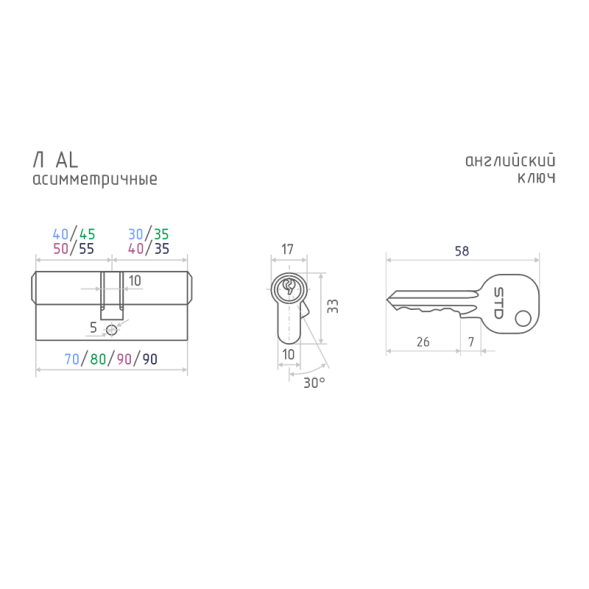 Л AL
асимметричные

английский
ключ

40/45
50/55

30/35
40/35

10

5

70/80/90/90

17

33

10

30°

58

STD

26

7