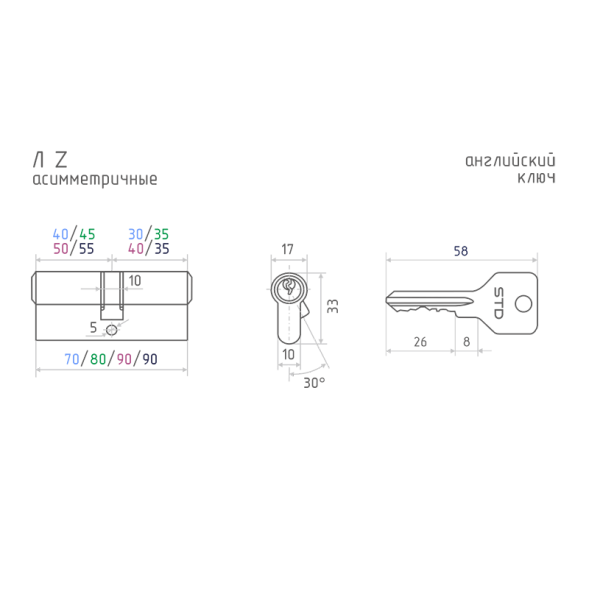 Л Z
асимметричные

английский
ключ

40/45
50/55

30/35
40/35

10

5

70/80/90/90

17

33

10

30°

58

STD

26

8