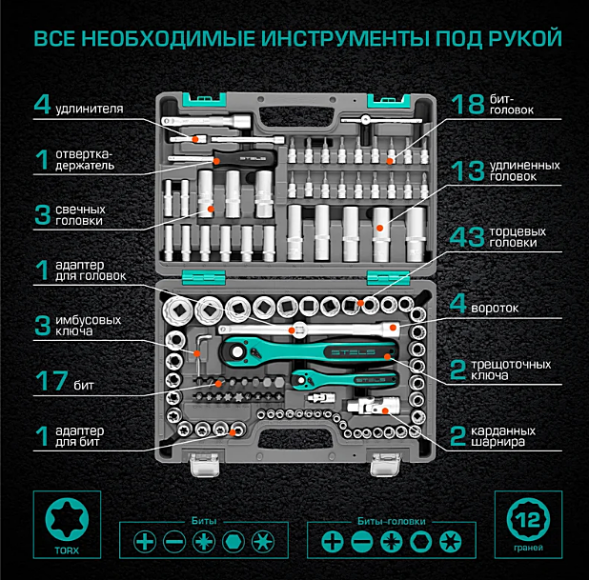 ВСЕ НЕОБХОДИМЫЕ ИНСТРУМЕНТЫ ПОД РУКОЙ

4 удлинителя

1 отвертка-держатель

3 свечных головки

1 адаптер для головок

3 имбусовых ключа

17 бит

1 адаптер для бит

18 бит-головок

13 удлиненных головок

43 торцевых головки

4 вороток

2 трещоточных ключа

2 карданных шарнира

STELS

STELS

STELS

TORX

Биты

Биты-головки

12 граней