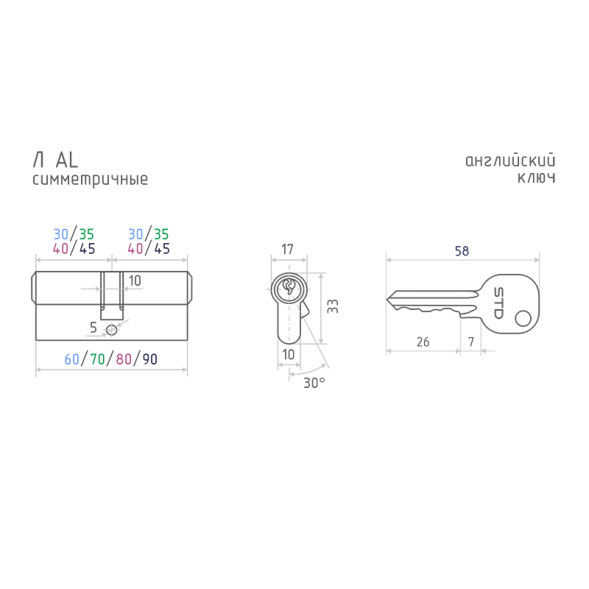 Л AL
симметричные

английский
ключ

30/35
40/45

30/35
40/45

10

5

60/70/80/90

17

33

10

30°

58

STD

26

7